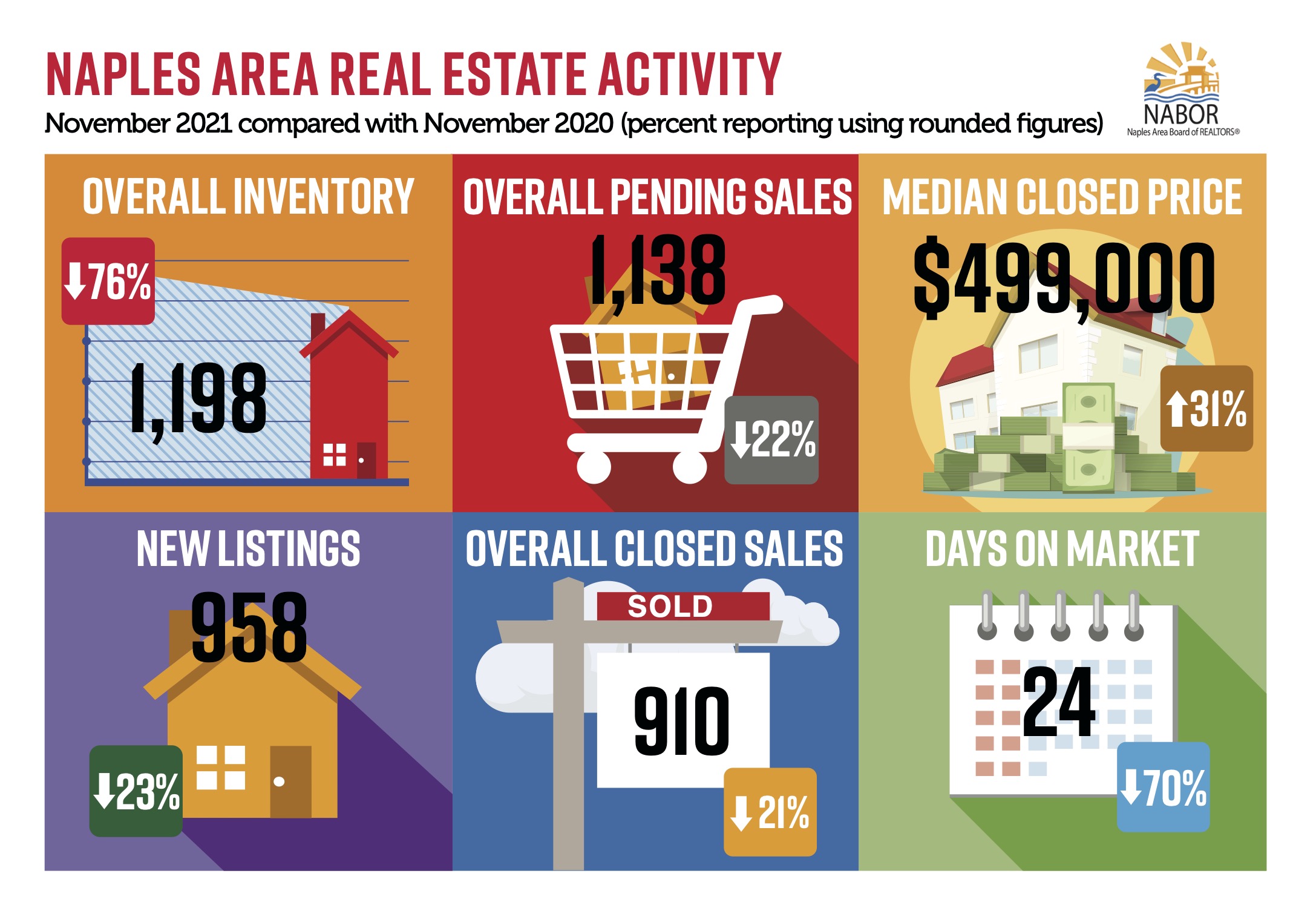 NAPLES AREA REAL ESTATE ACTIVITY

November 2021 compared with November 2020 (percent reporting using rounded figures)

NABOR
Naples Area Board of REALTORS®

OVERALL INVENTORY
↓76%
1,198

OVERALL PENDING SALES
1,138
↓22%

MEDIAN CLOSED PRICE
$499,000
↑31%

NEW LISTINGS
958
↓23%

OVERALL CLOSED SALES
SOLD
910
↓21%

DAYS ON MARKET
24
↓70%